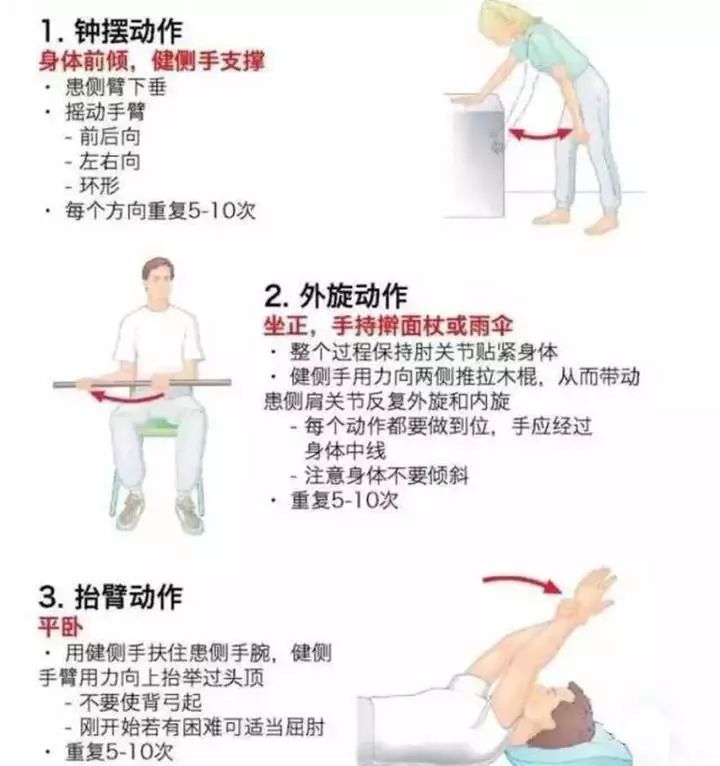 1. 钟摆动作
身体前倾，健侧手支撑
· 患侧臂下垂
· 摇动手臂
- 前后向
- 左右向
- 环形
· 每个方向重复5-10次

2. 外旋动作
坐正，手持擀面杖或雨伞
· 整个过程保持肘关节贴紧身体
· 健侧手用力向两侧推拉木棍，从而带动患侧肩关节反复外旋和内旋
- 每个动作都要做到位，手应经过身体中线
- 注意身体不要倾斜
· 重复5-10次

3. 抬臂动作
平卧
· 用健侧手扶住患侧手腕，健侧手臂用力向上抬举过头顶
- 不要使背弓起
- 刚开始若有困难可适当屈肘
· 重复5-10次